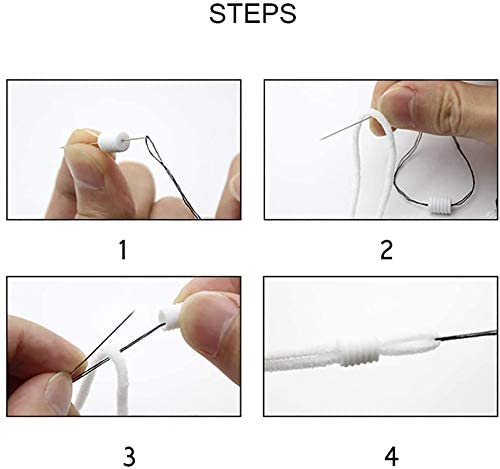 STEPS

1

2

3

4